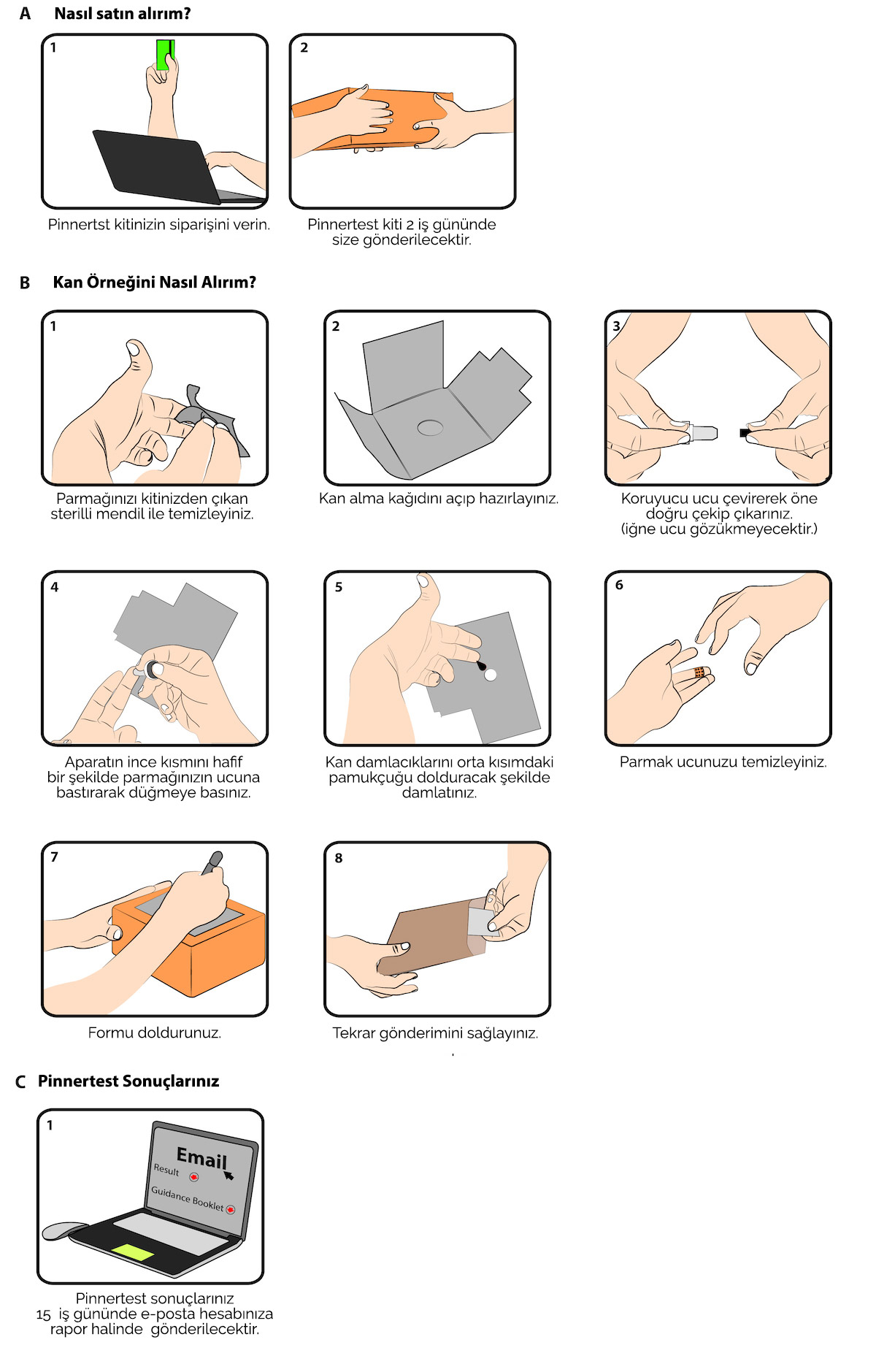 A Nasıl satın alırım?

1

Pinnertst kitinizin siparişini verin.

2

Pinnertest kiti 2 iş gününde size gönderilecektir.

B Kan Örneğini Nasıl Alırım?

1

Parmağınızı kitinizden çıkan sterilli mendil ile temizleyiniz.

2

Kan alma kağıdını açıp hazırlayınız.

3

Koruyucu ucu çevirerek öne doğru çekip çıkarınız. (iğne ucu gözükmeyecektir.)

4

Aparatın ince kısmını hafif bir şekilde parmağınızın ucuna bastırarak düğmeye basınız.

5

Kan damlacıklarını orta kısımdaki pamukçuğu dolduracak şekilde damlatınız.

6

Parmak ucunuzu temizleyiniz.

7

Formu doldurunuz.

8

Tekrar gönderimini sağlayınız.

C Pinnertest Sonuçlarınız

1

Email
Result
Guidance Booklet

Pinnertest sonuçlarınız 15 iş gününde e-posta hesabınıza rapor halinde gönderilecektir.